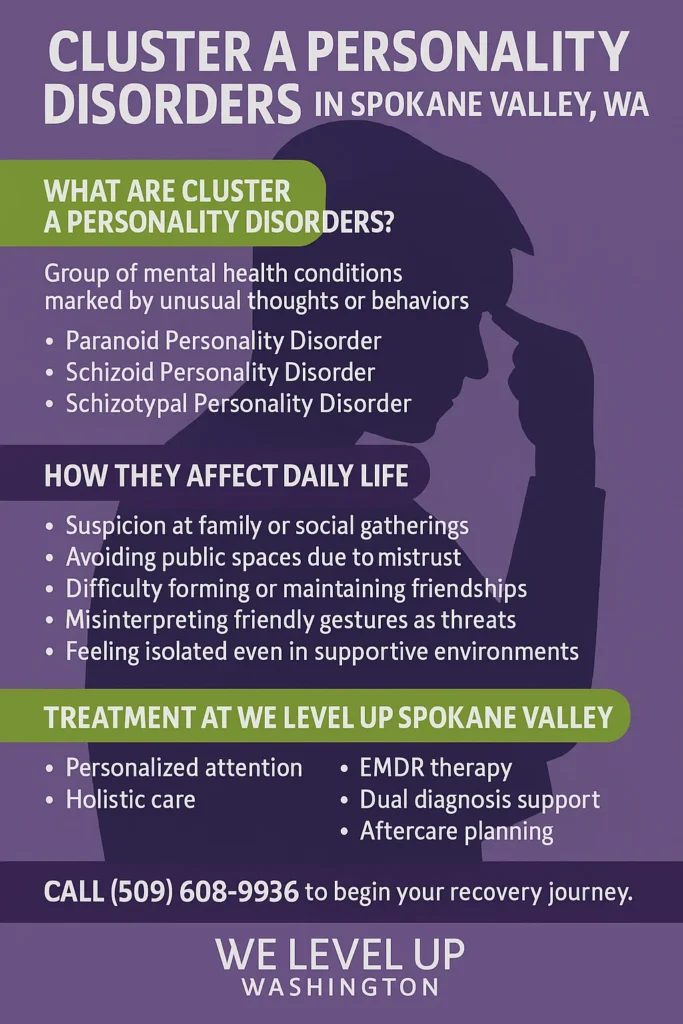 CLUSTER A PERSONALITY DISORDERS IN SPOKANE VALLEY, WA

WHAT ARE CLUSTER A PERSONALITY DISORDERS?

Group of mental health conditions marked by unusual thoughts or behaviors

• Paranoid Personality Disorder
• Schizoid Personality Disorder
• Schizotypal Personality Disorder

HOW THEY AFFECT DAILY LIFE

• Suspicion at family or social gatherings
• Avoiding public spaces due to mistrust
• Difficulty forming or maintaining friendships
• Misinterpreting friendly gestures as threats
• Feeling isolated even in supportive environments

TREATMENT AT WE LEVEL UP SPOKANE VALLEY

• Personalized attention
• Holistic care

• EMDR therapy
• Dual diagnosis support
• Aftercare planning

CALL (509) 608-9936 to begin your recovery journey.

WE LEVEL UP
WASHINGTON